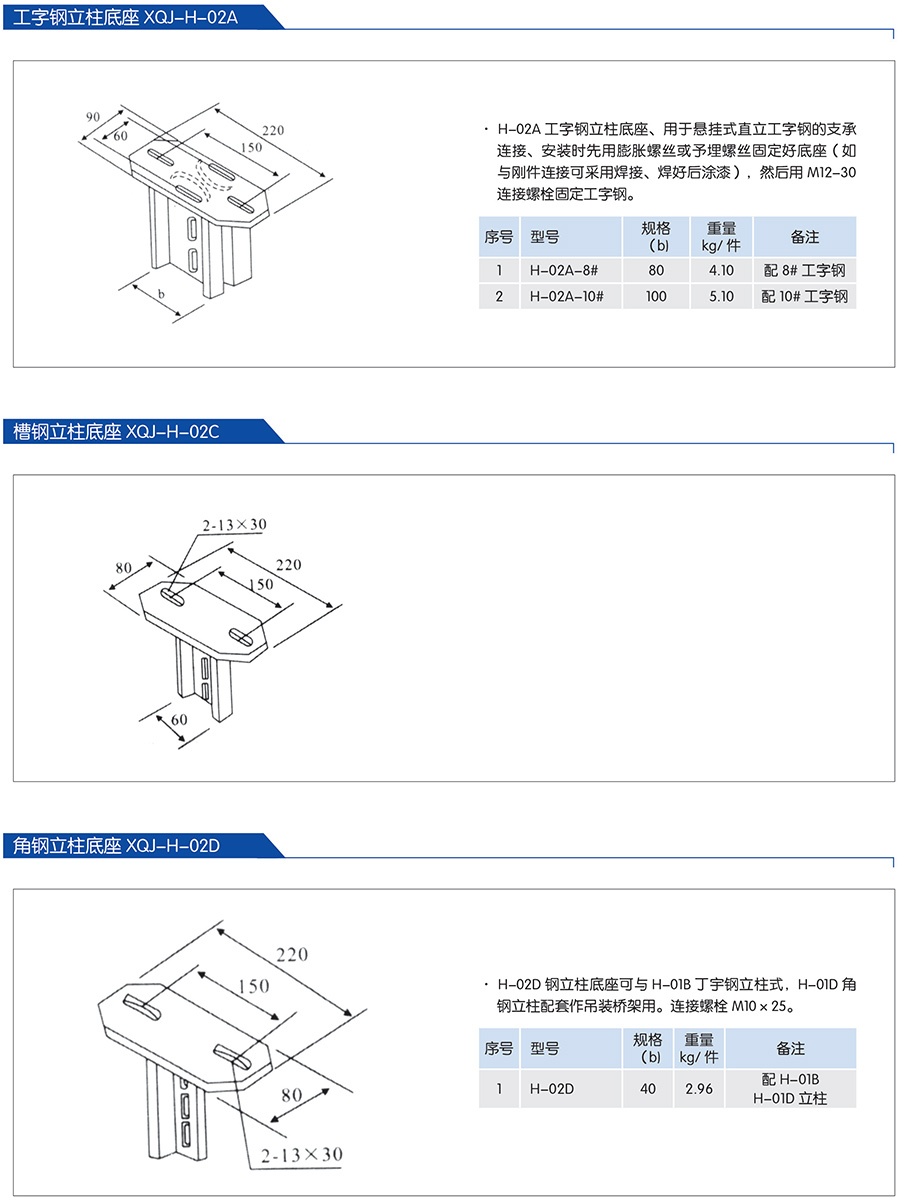 工字钢立柱底座 XQJ-H-02A

90
60
220
150
b

· H-02A 工字钢立柱底座、用于悬挂式直立工字钢的支承连接、安装时先用膨胀螺丝或予埋螺丝固定好底座（如与刚件连接可采用焊接、焊好后涂漆），然后用 M12-30 连接螺栓固定工字钢。

| 序号 | 型号 | 规格（b） | 重量 kg/ 件 | 备注 |
|---|---|---|---|---|
| 1 | H-02A-8# | 80 | 4.10 | 配 8# 工字钢 |
| 2 | H-02A-10# | 100 | 5.10 | 配 10# 工字钢 |

槽钢立柱底座 XQJ-H-02C

2-13×30
80
220
150
60

角钢立柱底座 XQJ-H-02D

220
150
80
2-13×30

· H-02D 钢立柱底座可与 H-01B 丁宇钢立柱式，H-01D 角钢立柱配套作吊装桥架用。连接螺栓 M10×25。

| 序号 | 型号 | 规格（b） | 重量 kg/ 件 | 备注 |
|---|---|---|---|---|
| 1 | H-02D | 40 | 2.96 | 配 H-01B H-01D 立柱 |