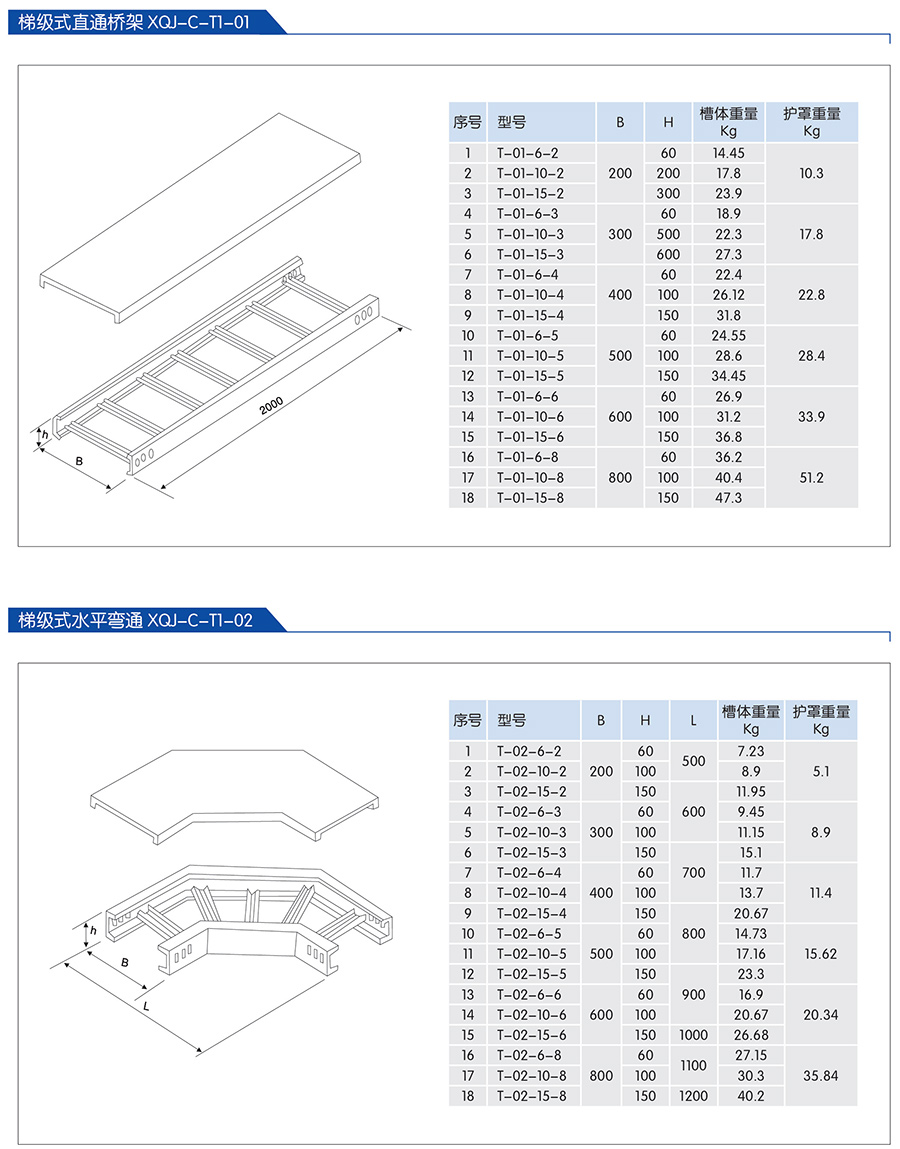 梯级式直通桥架 XQJ-C-T1-01

2000
h
B

| 序号 | 型号 | B | H | 槽体重量 Kg | 护罩重量 Kg |
|---|---|---|---|---|---|
| 1 | T-01-6-2 | 200 | 60 | 14.45 | 10.3 |
| 2 | T-01-10-2 | | 200 | 17.8 | |
| 3 | T-01-15-2 | | 300 | 23.9 | |
| 4 | T-01-6-3 | 300 | 60 | 18.9 | 17.8 |
| 5 | T-01-10-3 | | 500 | 22.3 | |
| 6 | T-01-15-3 | | 600 | 27.3 | |
| 7 | T-01-6-4 | 400 | 60 | 22.4 | 22.8 |
| 8 | T-01-10-4 | | 100 | 26.12 | |
| 9 | T-01-15-4 | | 150 | 31.8 | |
| 10 | T-01-6-5 | 500 | 60 | 24.55 | 28.4 |
| 11 | T-01-10-5 | | 100 | 28.6 | |
| 12 | T-01-15-5 | | 150 | 34.45 | |
| 13 | T-01-6-6 | 600 | 60 | 26.9 | 33.9 |
| 14 | T-01-10-6 | | 100 | 31.2 | |
| 15 | T-01-15-6 | | 150 | 36.8 | |
| 16 | T-01-6-8 | 800 | 60 | 36.2 | 51.2 |
| 17 | T-01-10-8 | | 100 | 40.4 | |
| 18 | T-01-15-8 | | 150 | 47.3 | |

梯级式水平弯通 XQJ-C-T1-02

h
B
L

| 序号 | 型号 | B | H | L | 槽体重量 Kg | 护罩重量 Kg |
|---|---|---|---|---|---|---|
| 1 | T-02-6-2 | 200 | 60 | 500 | 7.23 | 5.1 |
| 2 | T-02-10-2 | | 100 | | 8.9 | |
| 3 | T-02-15-2 | | 150 | | 11.95 | |
| 4 | T-02-6-3 | 300 | 60 | 600 | 9.45 | 8.9 |
| 5 | T-02-10-3 | | 100 | | 11.15 | |
| 6 | T-02-15-3 | | 150 | | 15.1 | |
| 7 | T-02-6-4 | 400 | 60 | 700 | 11.7 | 11.4 |
| 8 | T-02-10-4 | | 100 | | 13.7 | |
| 9 | T-02-15-4 | | 150 | | 20.67 | |
| 10 | T-02-6-5 | 500 | 60 | 800 | 14.73 | 15.62 |
| 11 | T-02-10-5 | | 100 | | 17.16 | |
| 12 | T-02-15-5 | | 150 | | 23.3 | |
| 13 | T-02-6-6 | 600 | 60 | 900 | 16.9 | 20.34 |
| 14 | T-02-10-6 | | 100 | | 20.67 | |
| 15 | T-02-15-6 | | 150 | 1000 | 26.68 | |
| 16 | T-02-6-8 | 800 | 60 | 1100 | 27.15 | 35.84 |
| 17 | T-02-10-8 | | 100 | | 30.3 | |
| 18 | T-02-15-8 | | 150 | 1200 | 40.2 | |