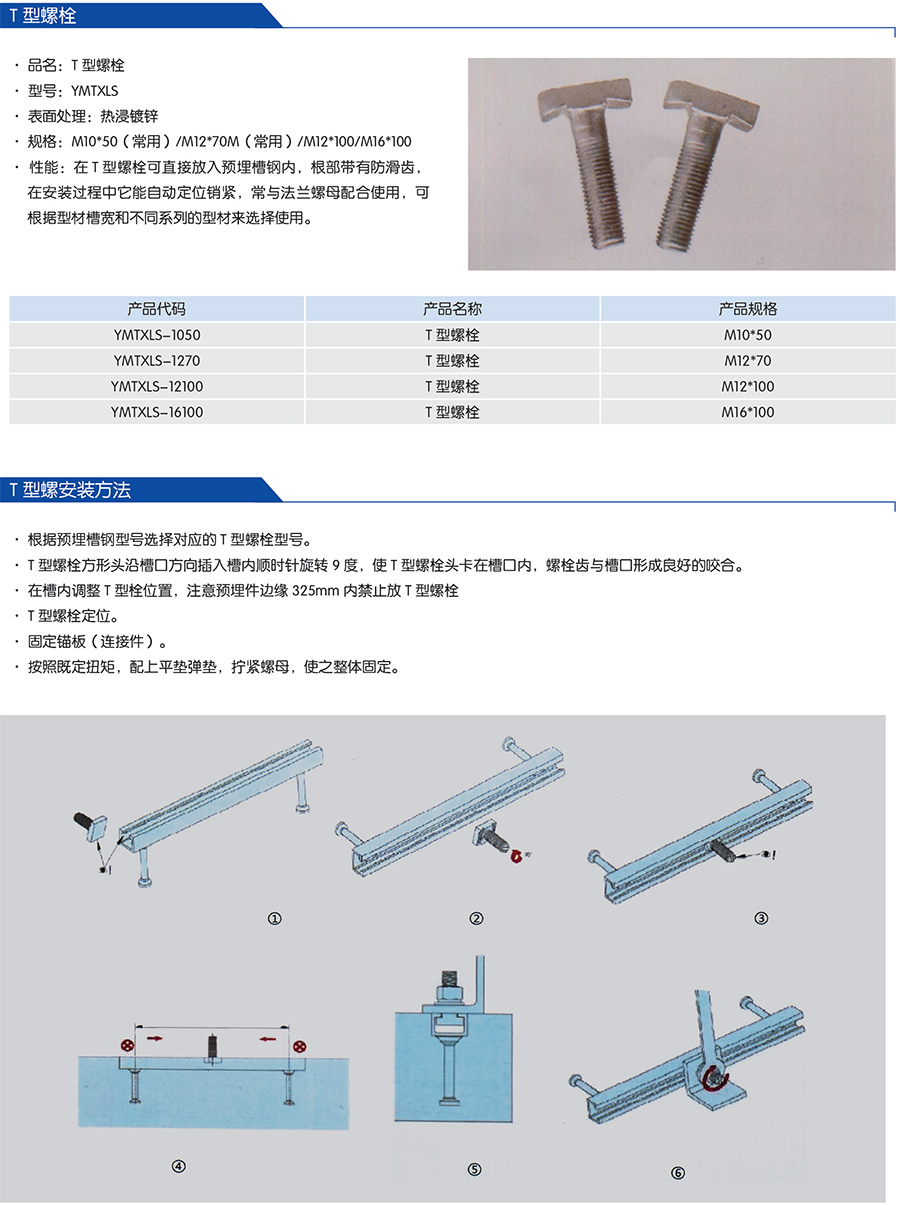 T 型螺栓

· 品名：T 型螺栓
· 型号：YMTXLS
· 表面处理：热浸镀锌
· 规格：M10*50（常用）/M12*70M（常用）/M12*100/M16*100
· 性能：在 T 型螺栓可直接放入预埋槽钢内，根部带有防滑齿，在安装过程中它能自动定位销紧，常与法兰螺母配合使用，可根据型材槽宽和不同系列的型材来选择使用。

| 产品代码 | 产品名称 | 产品规格 |
|---|---|---|
| YMTXLS-1050 | T 型螺栓 | M10*50 |
| YMTXLS-1270 | T 型螺栓 | M12*70 |
| YMTXLS-12100 | T 型螺栓 | M12*100 |
| YMTXLS-16100 | T 型螺栓 | M16*100 |

T 型螺安装方法

· 根据预埋槽钢型号选择对应的 T 型螺栓型号。
· T 型螺栓方形头沿槽口方向插入槽内顺时针旋转 9 度，使 T 型螺栓头卡在槽口内，螺栓齿与槽口形成良好的咬合。
· 在槽内调整 T 型栓位置，注意预埋件边缘 325mm 内禁止放 T 型螺栓
· T 型螺栓定位。
· 固定锚板（连接件）。
· 按照既定扭矩，配上平垫弹垫，拧紧螺母，使之整体固定。

①
②
③
④
⑤
⑥